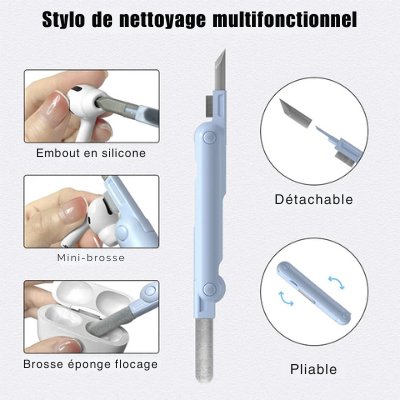 Stylo de nettoyage multifonctionnel

Embout en silicone

Mini-brosse

Brosse éponge flocage

Détachable

Pliable