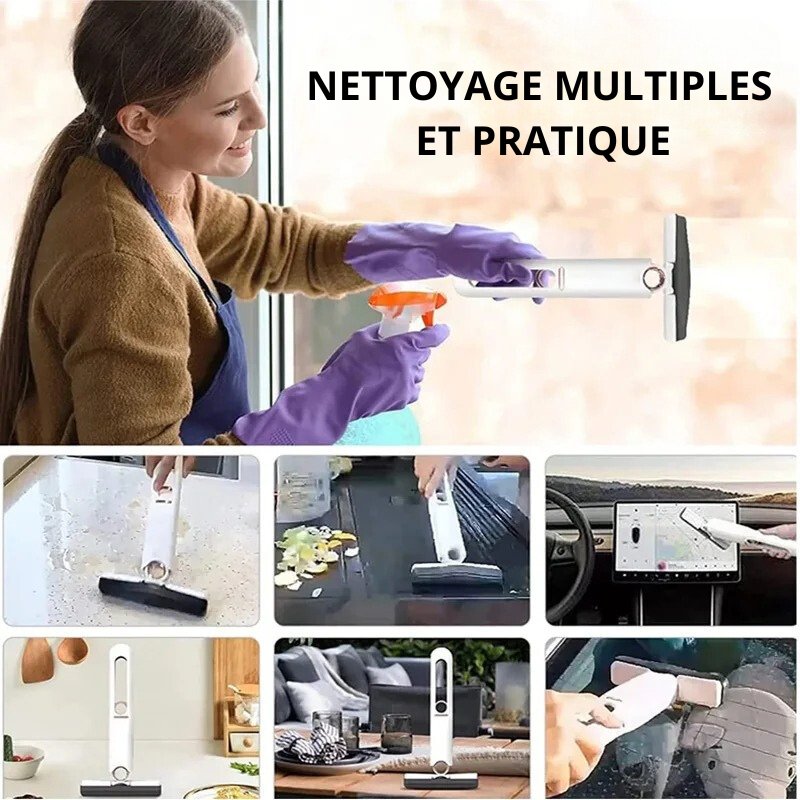 NETTOYAGE MULTIPLES ET PRATIQUE